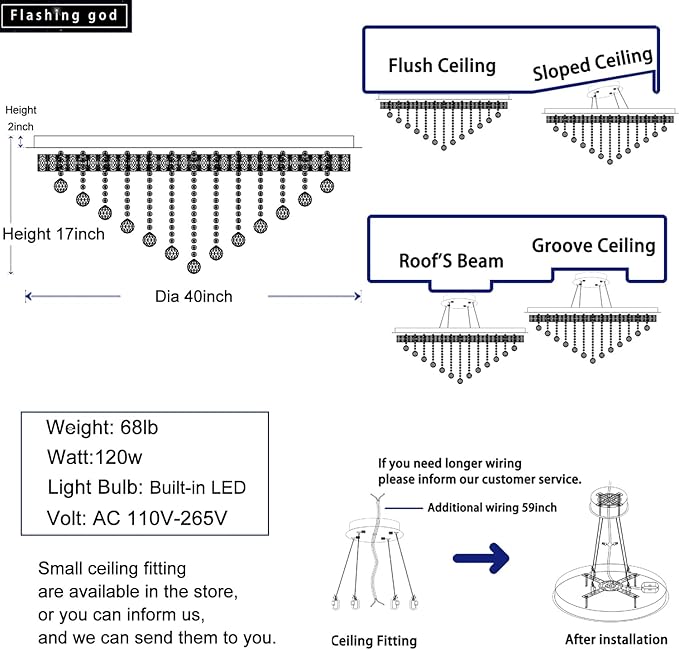 Flashing god

Height 2inch

Height 17inch

Dia 40inch

Flush Ceiling

Sloped Ceiling

Roof'S Beam

Groove Ceiling

Weight: 68lb
Watt:120w
Light Bulb: Built-in LED
Volt: AC 110V-265V

Small ceiling fitting are available in the store, or you can inform us, and we can send them to you.

If you need longer wiring please inform our customer service.

Additional wiring 59inch

Ceiling Fitting

After installation