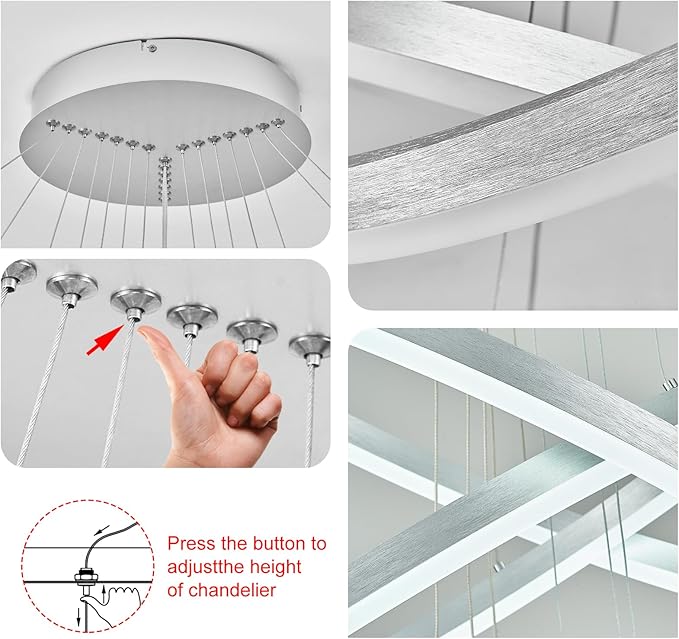 Press the button to adjustthe height of chandelier