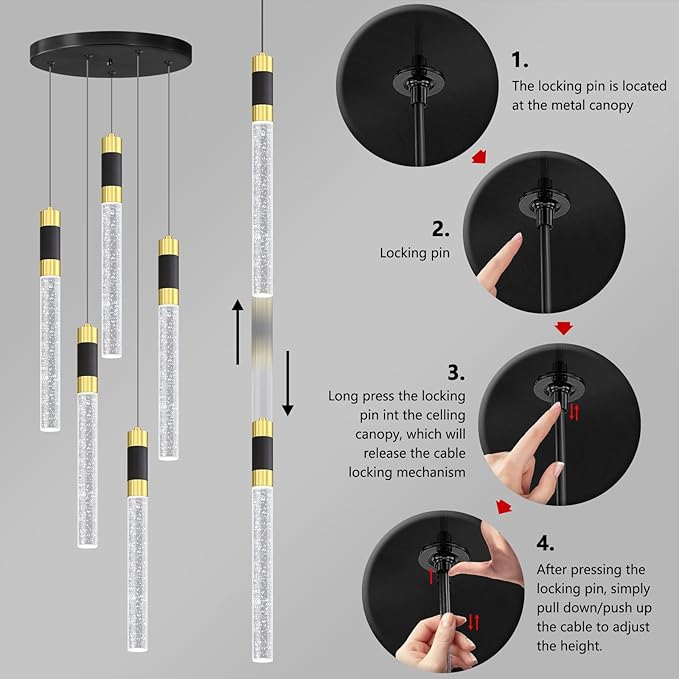 1.
The locking pin is located at the metal canopy

2.
Locking pin

3.
Long press the locking pin int the celling canopy, which will release the cable locking mechanism

4.
After pressing the locking pin, simply pull down/push up the cable to adjust the height.