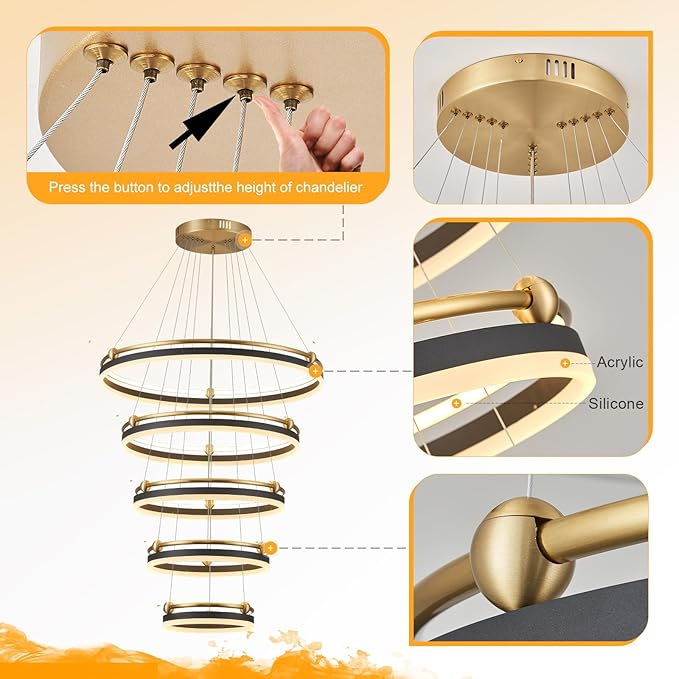 Press the button to adjustthe height of chandelier

Acrylic

Silicone