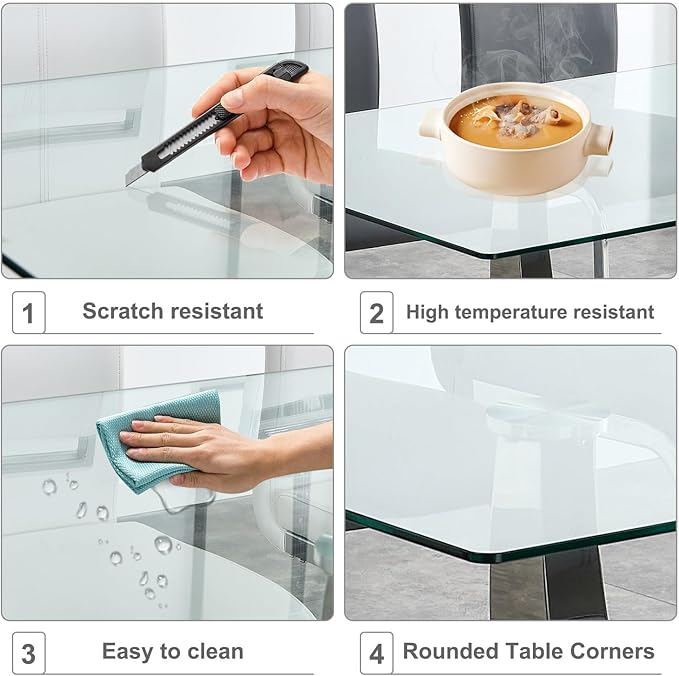 1 Scratch resistant

2 High temperature resistant

3 Easy to clean

4 Rounded Table Corners