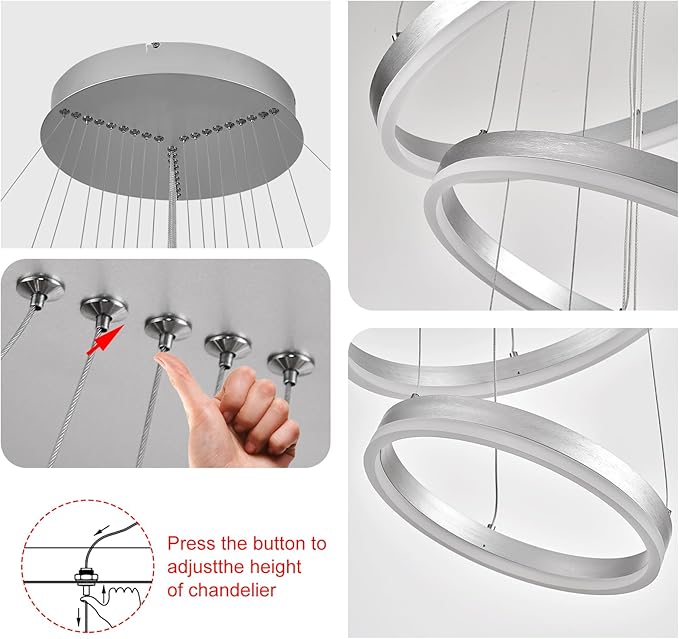 Press the button to adjustthe height of chandelier