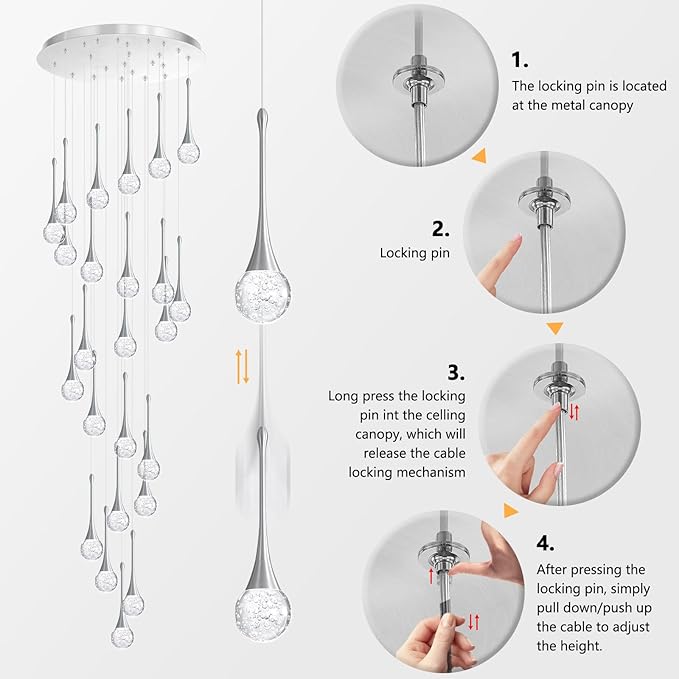 1.
The locking pin is located at the metal canopy

2.
Locking pin

3.
Long press the locking pin int the celling canopy, which will release the cable locking mechanism

4.
After pressing the locking pin, simply pull down/push up the cable to adjust the height.