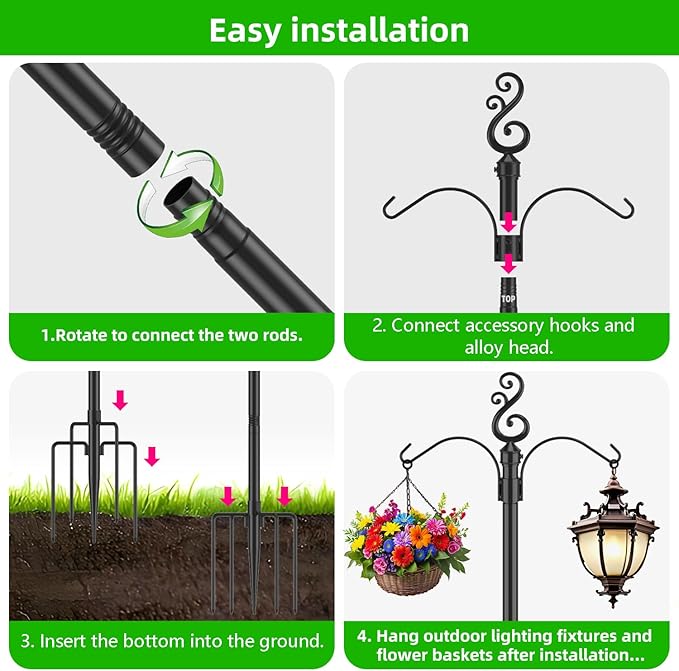 Easy installation

1.Rotate to connect the two rods.

TOP

2. Connect accessory hooks and alloy head.

3. Insert the bottom into the ground.

4. Hang outdoor lighting fixtures and flower baskets after installation...