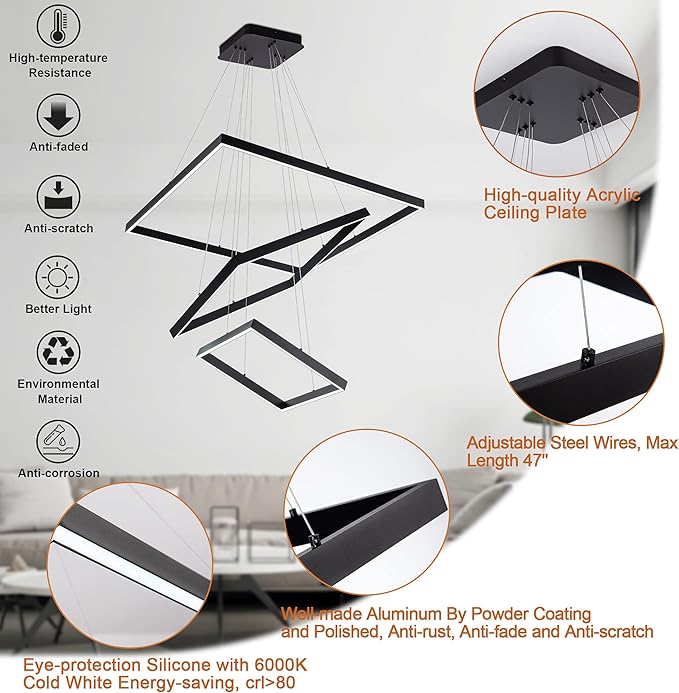 High-temperature Resistance

Anti-faded

Anti-scratch

Better Light

Environmental Material

Anti-corrosion

High-quality Acrylic Ceiling Plate

Adjustable Steel Wires, Max Length 47"

Well-made Aluminum By Powder Coating and Polished, Anti-rust, Anti-fade and Anti-scratch

Eye-protection Silicone with 6000K Cold White Energy-saving, crl>80