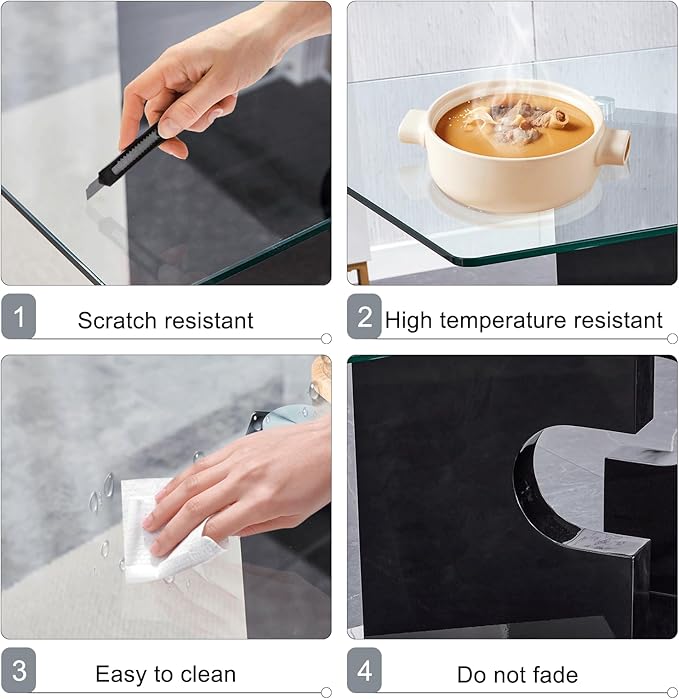 1 Scratch resistant

2 High temperature resistant

3 Easy to clean

4 Do not fade