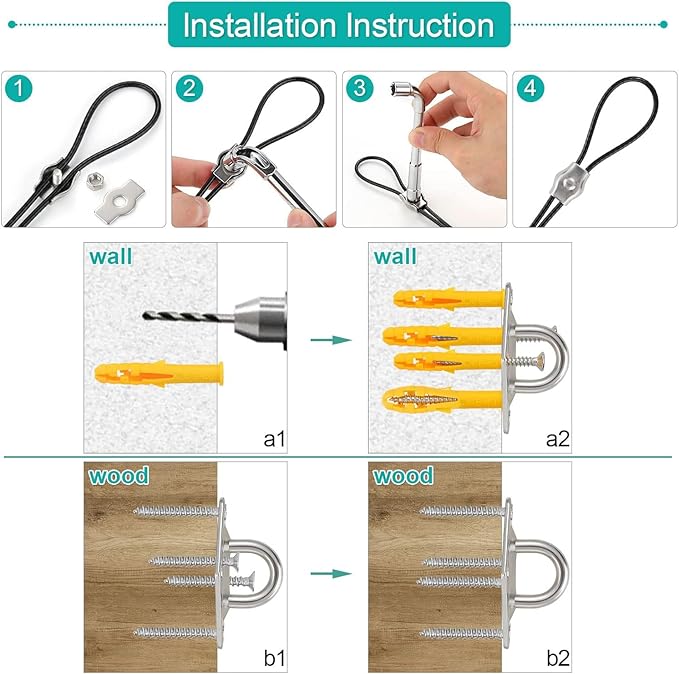 Installation Instruction

1

2

3

4

wall

a1

wall

a2

wood

b1

wood

b2