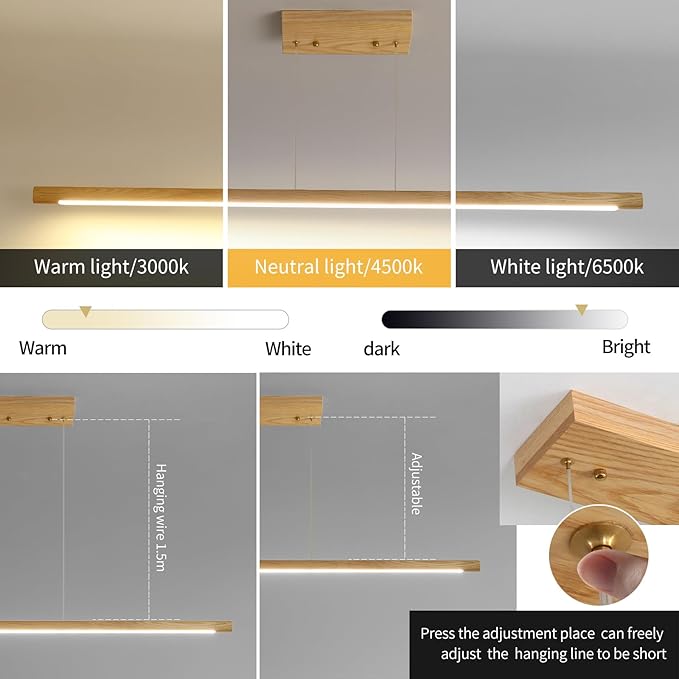 Warm light/3000k
Neutral light/4500k
White light/6500k

Warm
White
dark
Bright

Hanging wire 1.5m
Adjustable

Press the adjustment place can freely adjust the hanging line to be short