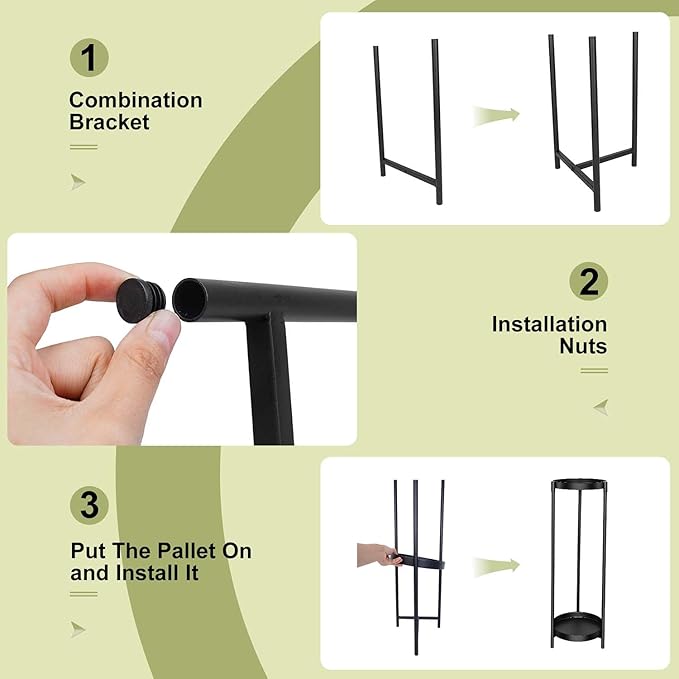 1

Combination Bracket

2

Installation Nuts

3

Put The Pallet On and Install It