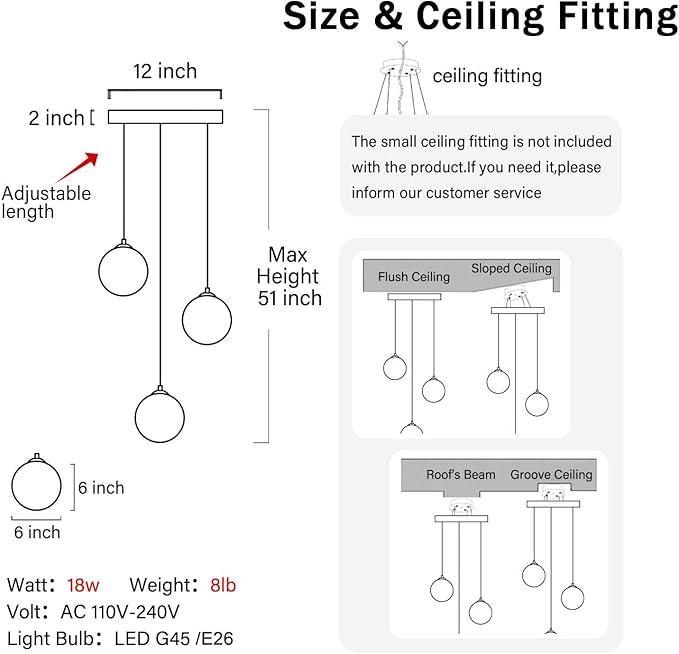 Size & Ceiling Fitting

12 inch

2 inch

Adjustable length

Max Height 51 inch

6 inch

6 inch

Watt：18w Weight：8lb
Volt：AC 110V-240V
Light Bulb：LED G45 /E26

ceiling fitting

The small ceiling fitting is not included with the product.If you need it,please inform our customer service

Flush Ceiling
Sloped Ceiling

Roof's Beam
Groove Ceiling