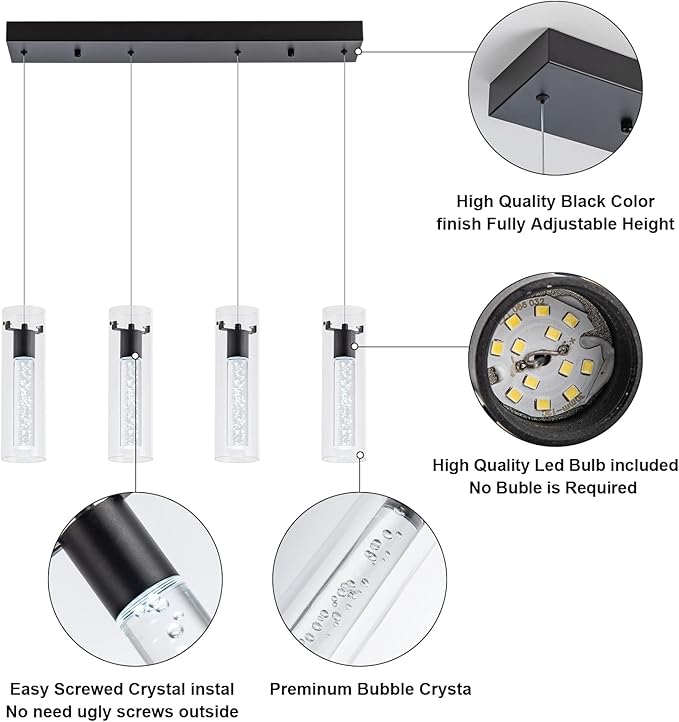 High Quality Black Color finish Fully Adjustable Height

High Quality Led Bulb included No Buble is Required

Easy Screwed Crystal instal No need ugly screws outside

Preminum Bubble Crysta