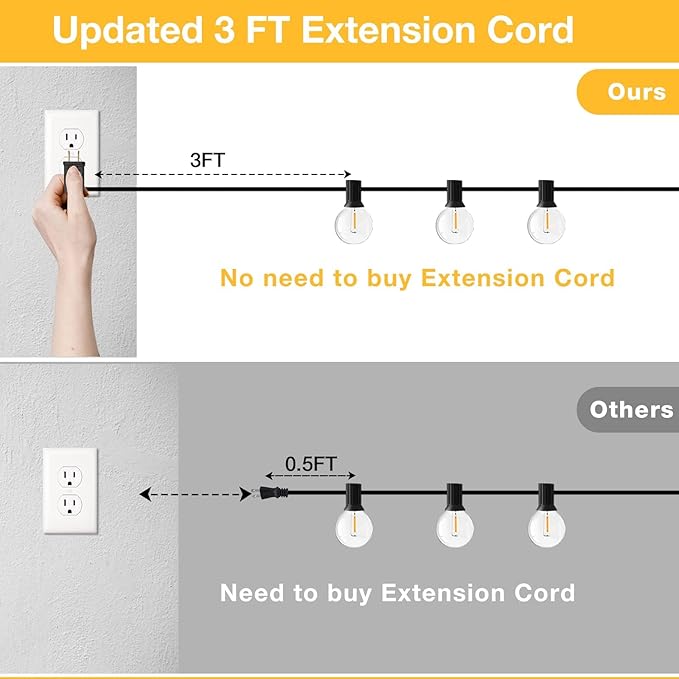 Updated 3 FT Extension Cord

Ours

3FT

No need to buy Extension Cord

Others

0.5FT

Need to buy Extension Cord