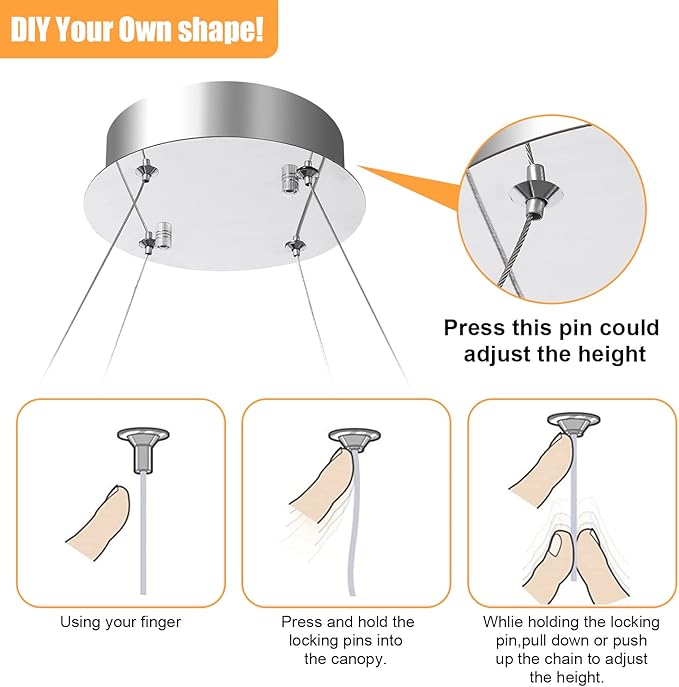 DIY Your Own shape!

Press this pin could adjust the height

Using your finger

Press and hold the locking pins into the canopy.

Whlie holding the locking pin,pull down or push up the chain to adjust the height.