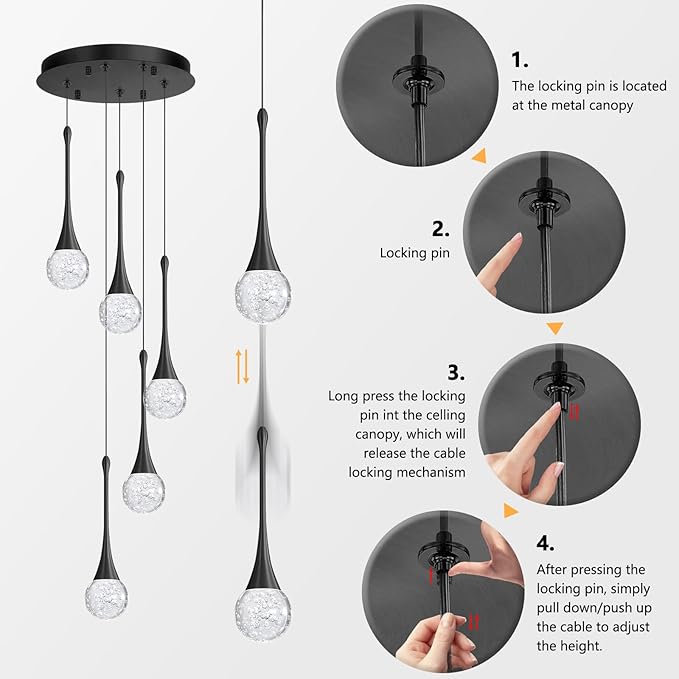 1.
The locking pin is located at the metal canopy

2.
Locking pin

3.
Long press the locking pin int the celling canopy, which will release the cable locking mechanism

4.
After pressing the locking pin, simply pull down/push up the cable to adjust the height.