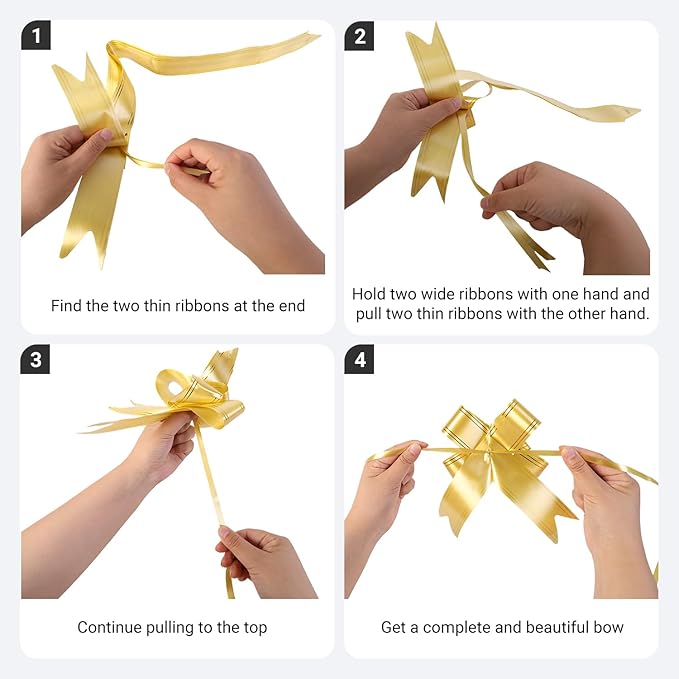 1

Find the two thin ribbons at the end

2

Hold two wide ribbons with one hand and pull two thin ribbons with the other hand.

3

Continue pulling to the top

4

Get a complete and beautiful bow