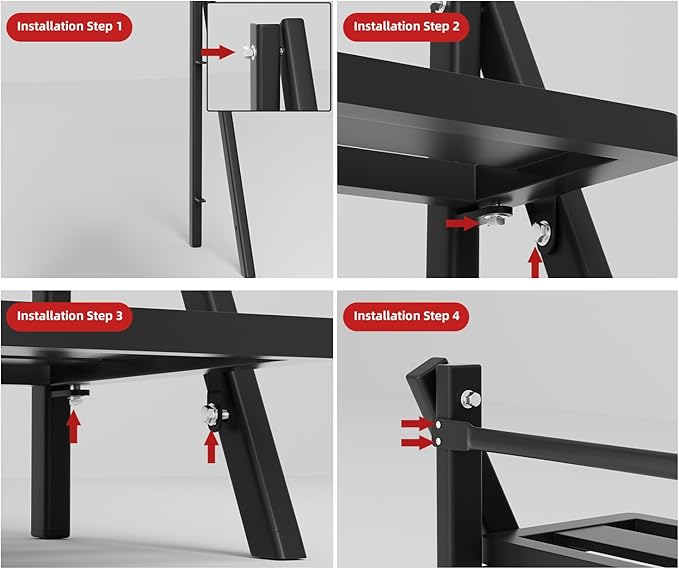 Installation Step 1

Installation Step 2

Installation Step 3

Installation Step 4