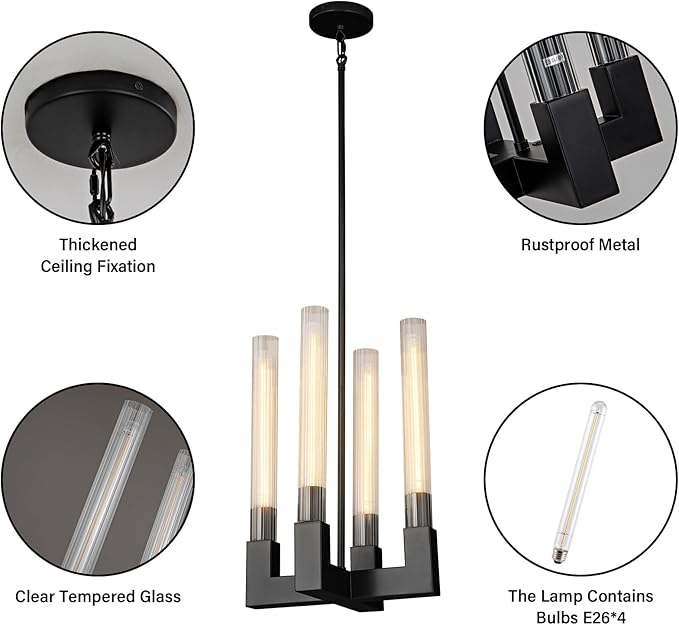 Thickened
Ceiling Fixation

Rustproof Metal

Clear Tempered Glass

The Lamp Contains
Bulbs E26*4