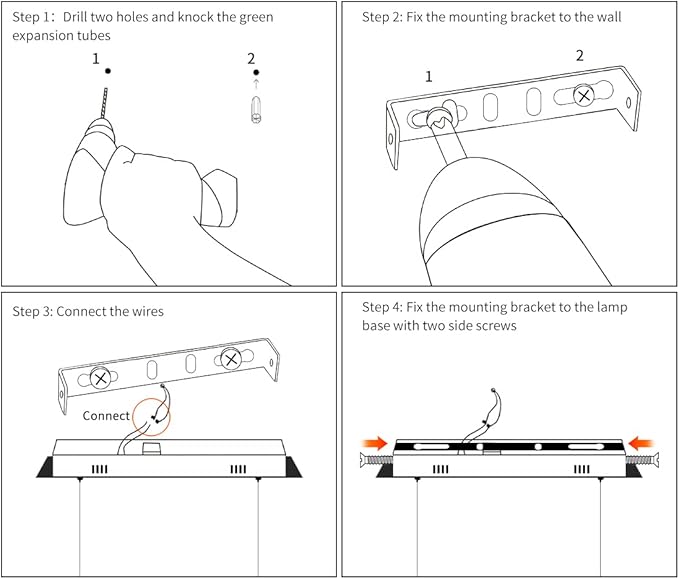 Step 1: Drill two holes and knock the green expansion tubes

1

2

Step 2: Fix the mounting bracket to the wall

1

2

Step 3: Connect the wires

Connect

Step 4: Fix the mounting bracket to the lamp base with two side screws