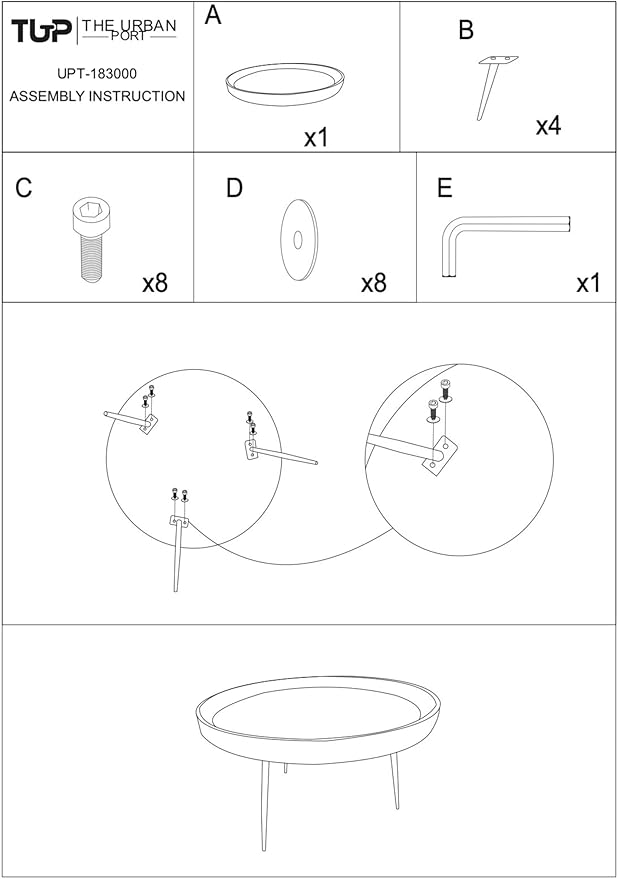 TUP THE URBAN PORT

UPT-183000
ASSEMBLY INSTRUCTION

A
x1

B
x4

C
x8

D
x8

E
x1