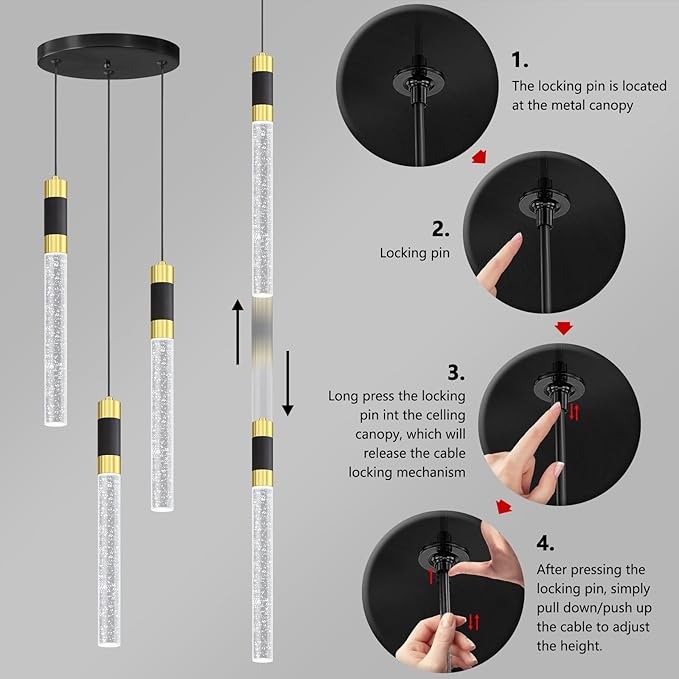 1.
The locking pin is located at the metal canopy

2.
Locking pin

3.
Long press the locking pin int the celling canopy, which will release the cable locking mechanism

4.
After pressing the locking pin, simply pull down/push up the cable to adjust the height.