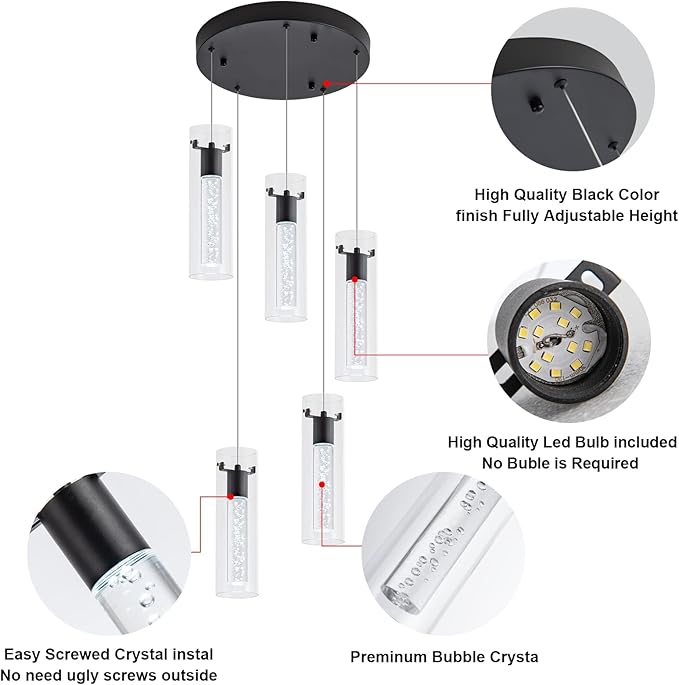 High Quality Black Color finish Fully Adjustable Height

High Quality Led Bulb included No Buble is Required

Easy Screwed Crystal instal No need ugly screws outside

Preminum Bubble Crysta