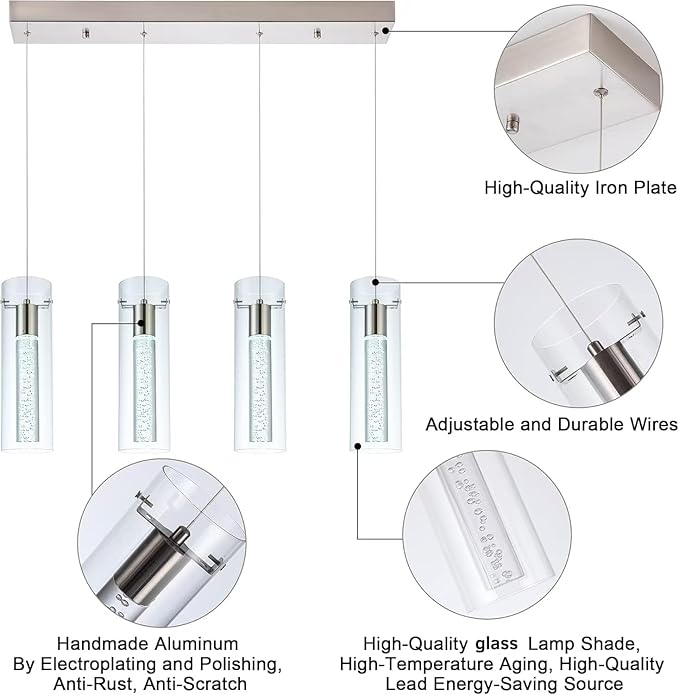 High-Quality Iron Plate

Adjustable and Durable Wires

Handmade Aluminum
By Electroplating and Polishing,
Anti-Rust, Anti-Scratch

High-Quality glass Lamp Shade,
High-Temperature Aging, High-Quality
Lead Energy-Saving Source