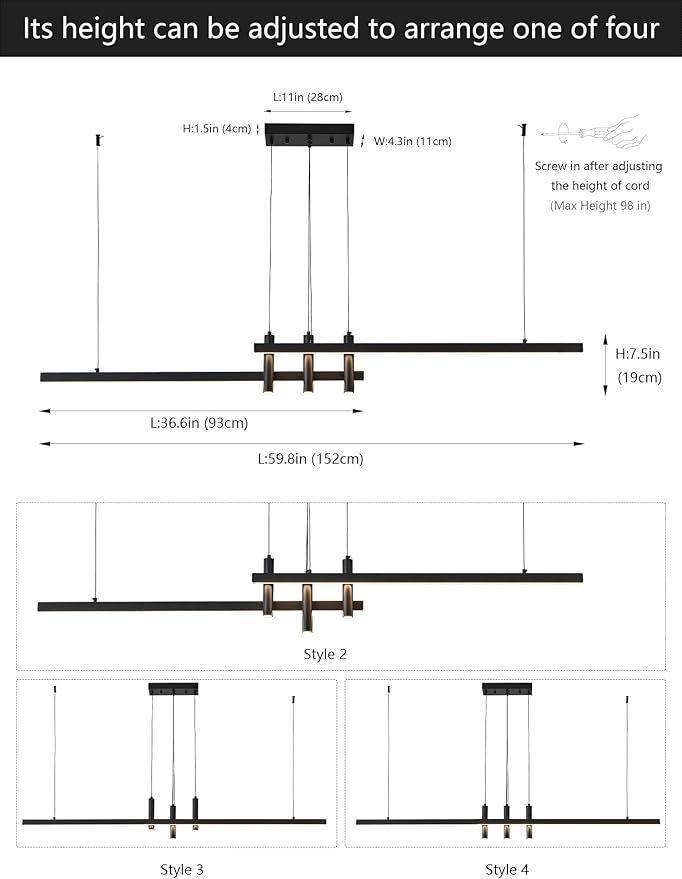 Its height can be adjusted to arrange one of four

L:11in (28cm)

H:1.5in (4cm)

W:4.3in (11cm)

Screw in after adjusting the height of cord (Max Height 98 in)

H:7.5in (19cm)

L:36.6in (93cm)

L:59.8in (152cm)

Style 2

Style 3

Style 4