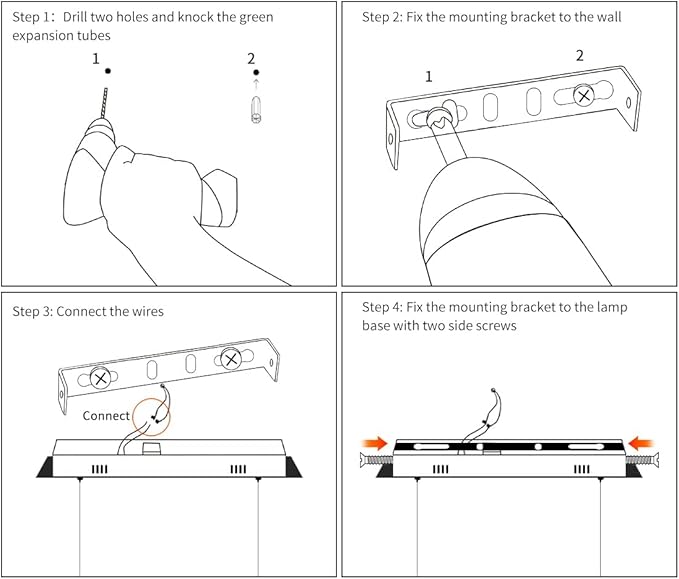 Step 1: Drill two holes and knock the green expansion tubes

1

2

Step 2: Fix the mounting bracket to the wall

1

2

Step 3: Connect the wires

Connect

Step 4: Fix the mounting bracket to the lamp base with two side screws