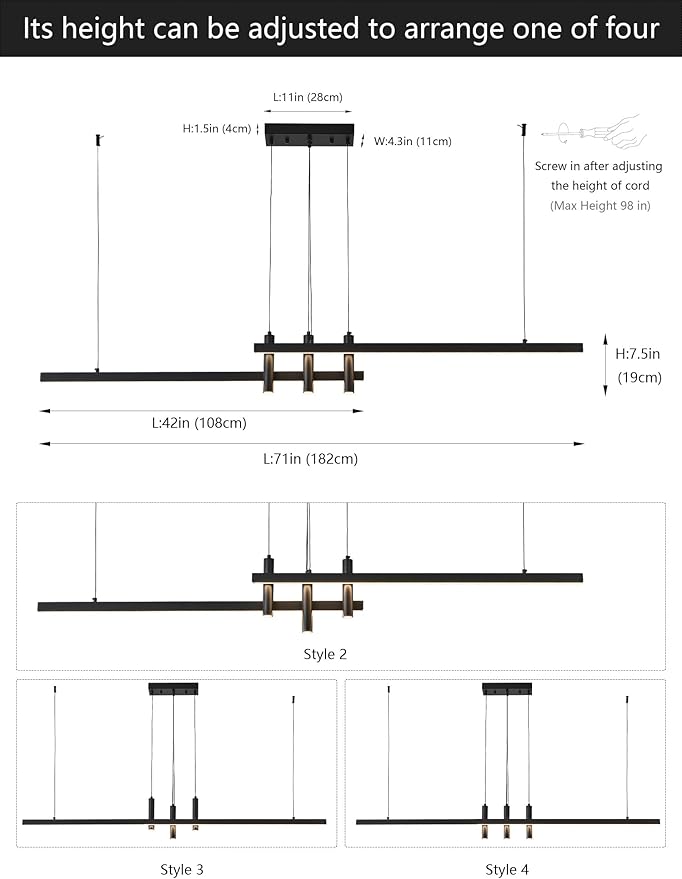 Its height can be adjusted to arrange one of four

L:11in (28cm)

H:1.5in (4cm)

W:4.3in (11cm)

Screw in after adjusting the height of cord
(Max Height 98 in)

H:7.5in
(19cm)

L:42in (108cm)

L:71in (182cm)

Style 2

Style 3

Style 4