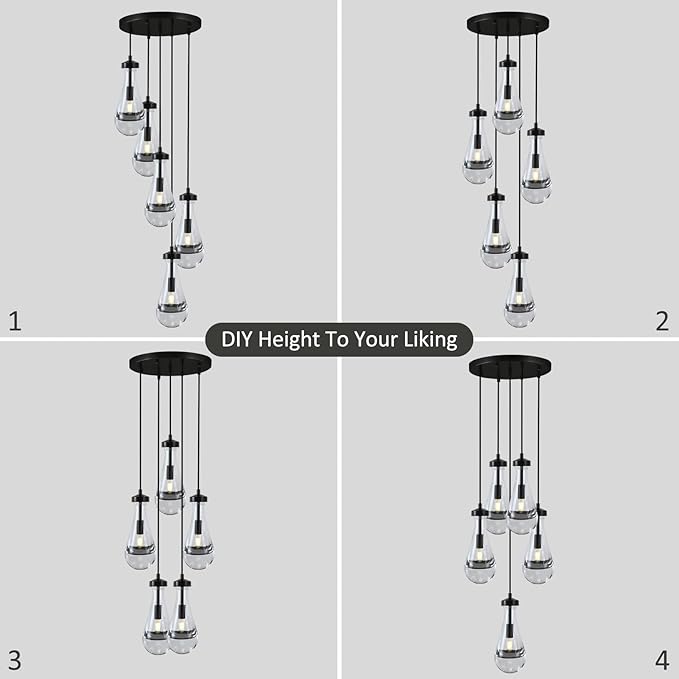 1

2

DIY Height To Your Liking

3

4