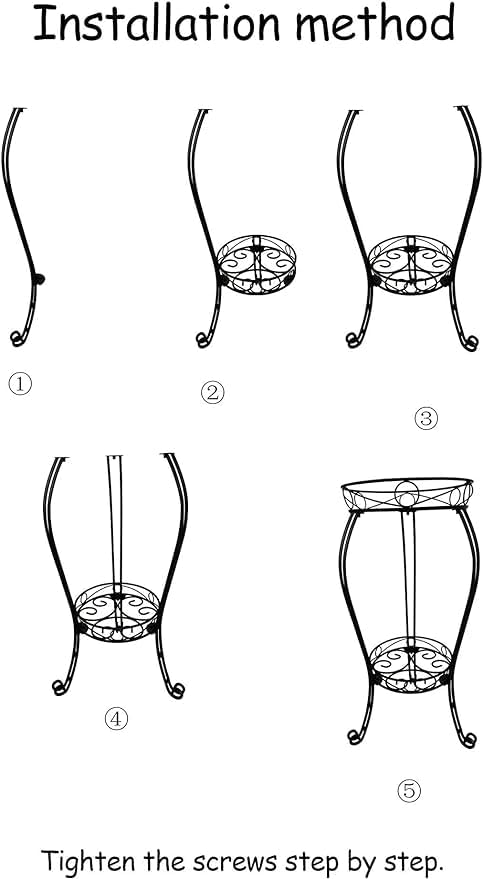 Installation method

①

②

③

④

⑤

Tighten the screws step by step.