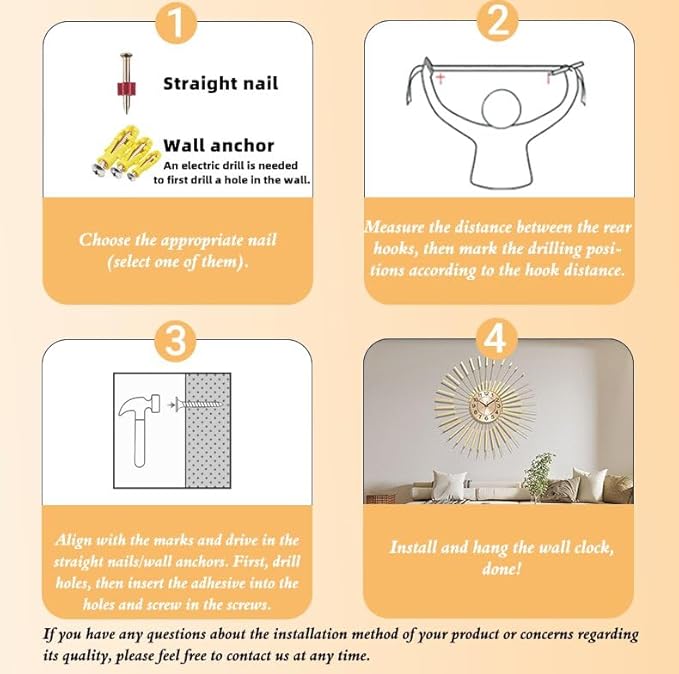 1

Straight nail

Wall anchor
An electric drill is needed to first drill a hole in the wall.

Choose the appropriate nail (select one of them).

2

Measure the distance between the rear hooks, then mark the drilling positions according to the hook distance.

3

Align with the marks and drive in the straight nails/wall anchors. First, drill holes, then insert the adhesive into the holes and screw in the screws.

4

Install and hang the wall clock, done!

If you have any questions about the installation method of your product or concerns regarding its quality, please feel free to contact us at any time.