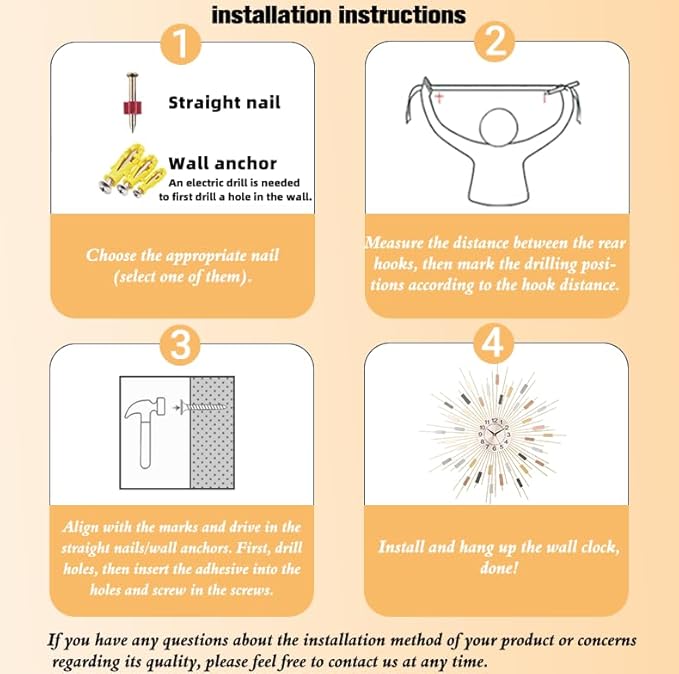 installation instructions

1

Straight nail

Wall anchor
An electric drill is needed to first drill a hole in the wall.

Choose the appropriate nail (select one of them).

2

Measure the distance between the rear hooks, then mark the drilling positions according to the hook distance.

3

Align with the marks and drive in the straight nails/wall anchors. First, drill holes, then insert the adhesive into the holes and screw in the screws.

4

Install and hang up the wall clock, done!

If you have any questions about the installation method of your product or concerns regarding its quality, please feel free to contact us at any time.