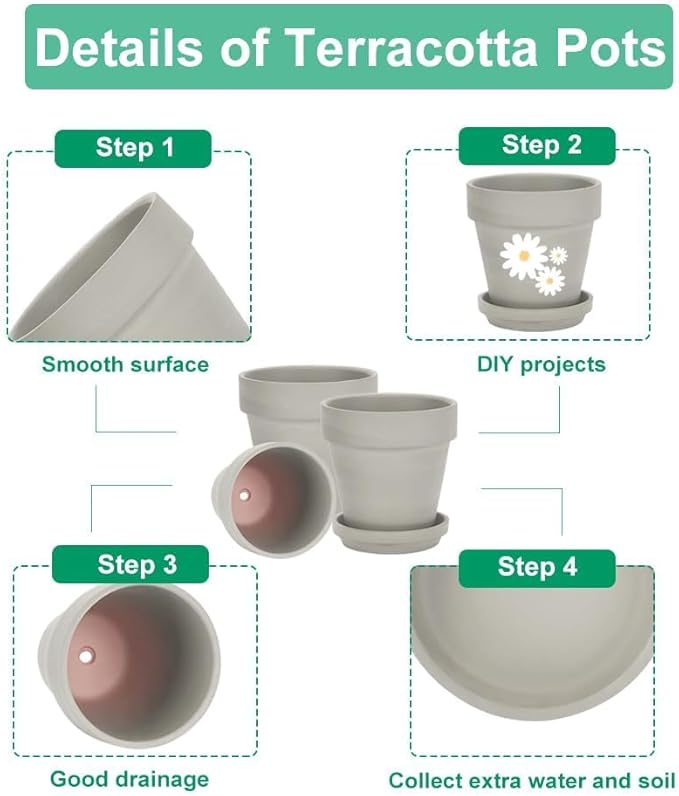 Details of Terracotta Pots

Step 1

Smooth surface

Step 2

DIY projects

Step 3

Good drainage

Step 4

Collect extra water and soil