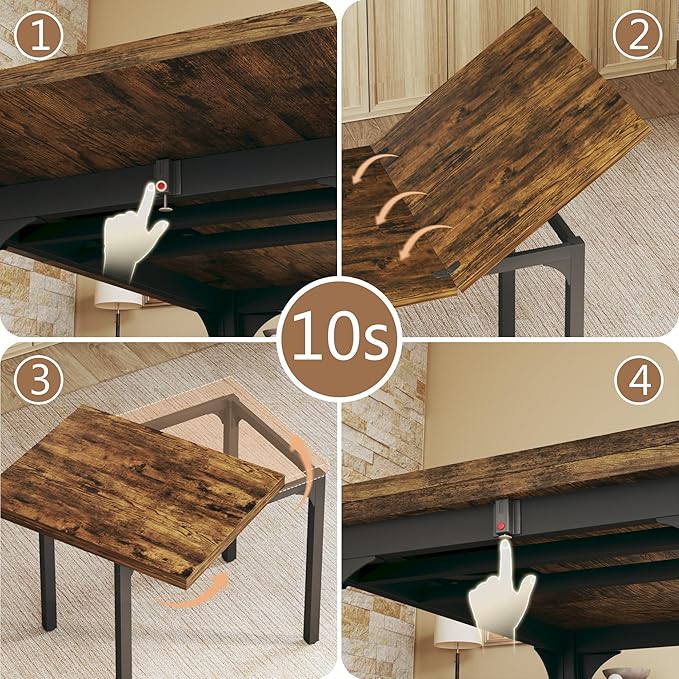 1
2
10s
3
4