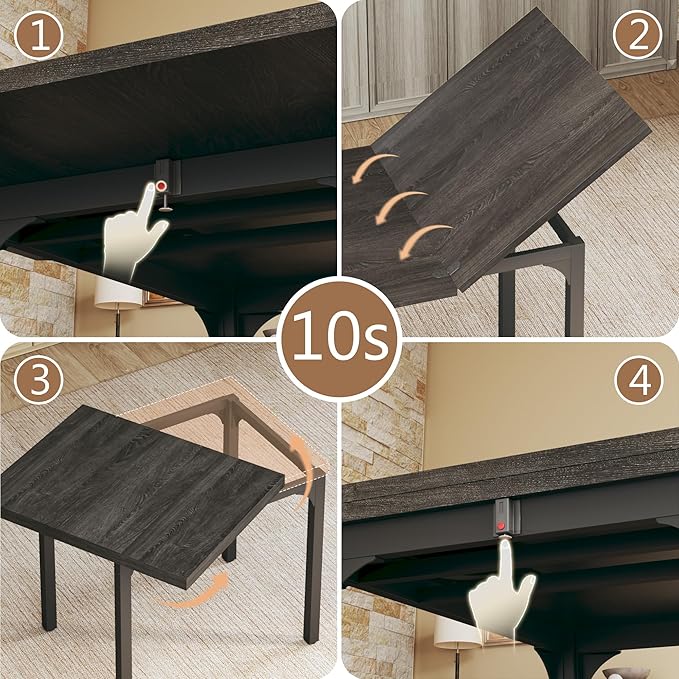 1

2

10s

3

4