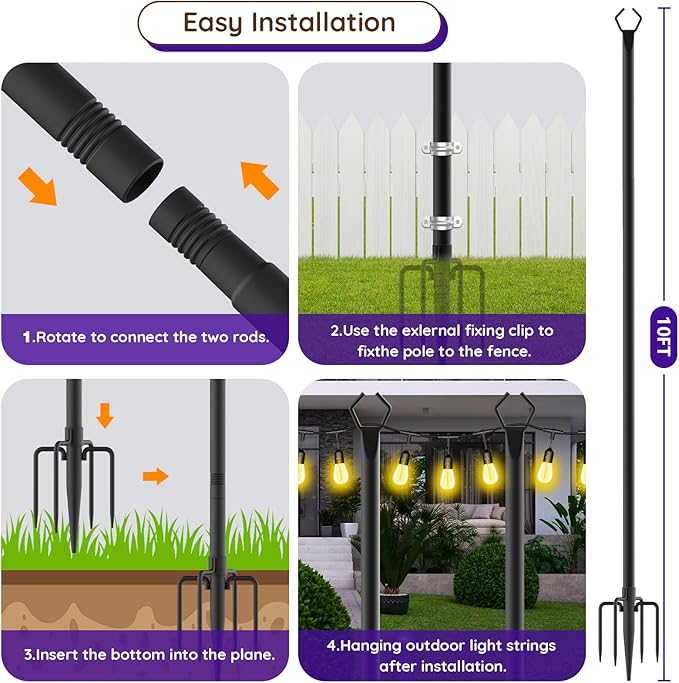 Easy Installation

1.Rotate to connect the two rods.

2.Use the exlernal fixing clip to fixthe pole to the fence.

3.Insert the bottom into the plane.

4.Hanging outdoor light strings after installation.

10FT