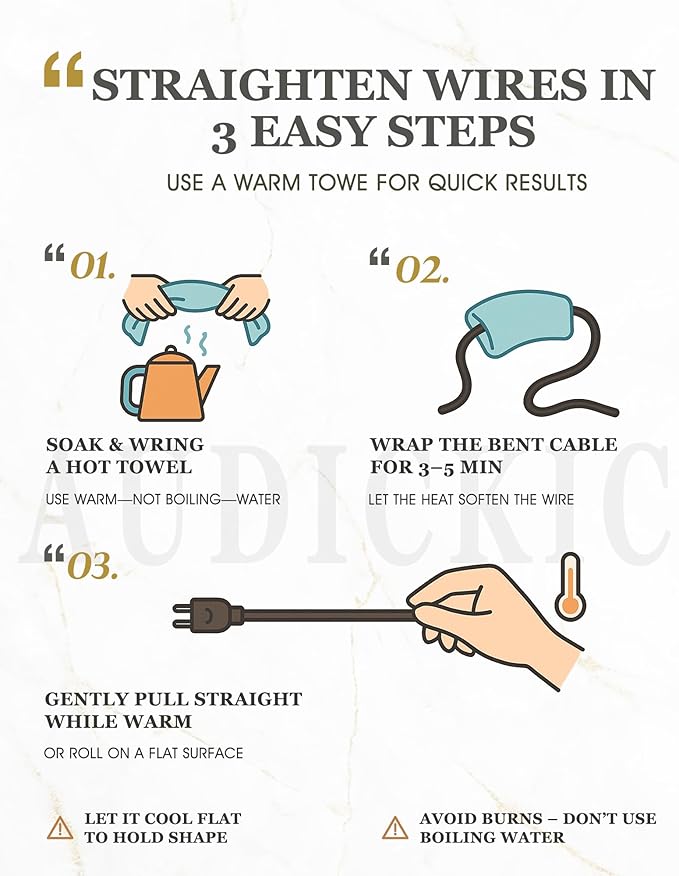 “STRAIGHTEN WIRES IN 3 EASY STEPS

USE A WARM TOWE FOR QUICK RESULTS

“01.

SOAK & WRING A HOT TOWEL

USE WARM—NOT BOILING—WATER

“02.

WRAP THE BENT CABLE FOR 3–5 MIN

LET THE HEAT SOFTEN THE WIRE

AUDICKIC

“03.

GENTLY PULL STRAIGHT WHILE WARM

OR ROLL ON A FLAT SURFACE

LET IT COOL FLAT TO HOLD SHAPE

AVOID BURNS – DON'T USE BOILING WATER