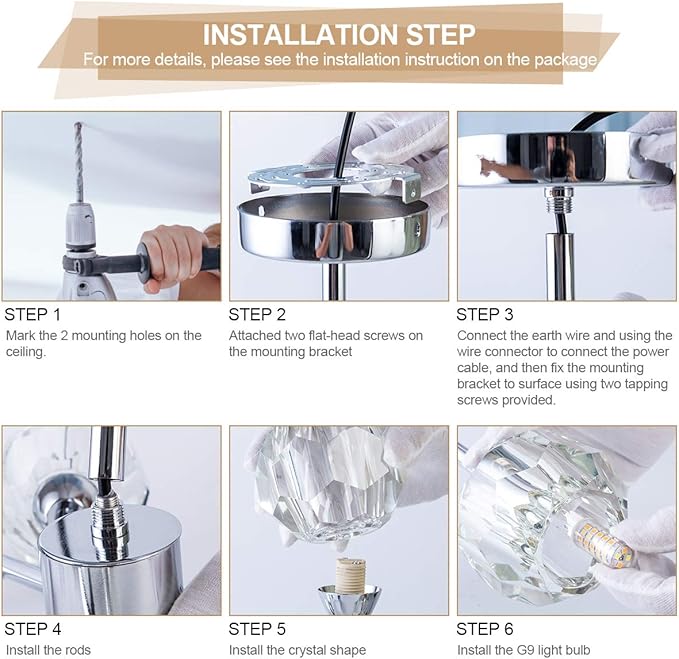 INSTALLATION STEP
For more details, please see the installation instruction on the package

STEP 1
Mark the 2 mounting holes on the ceiling.

STEP 2
Attached two flat-head screws on the mounting bracket

STEP 3
Connect the earth wire and using the wire connector to connect the power cable, and then fix the mounting bracket to surface using two tapping screws provided.

STEP 4
Install the rods

STEP 5
Install the crystal shape

STEP 6
Install the G9 light bulb