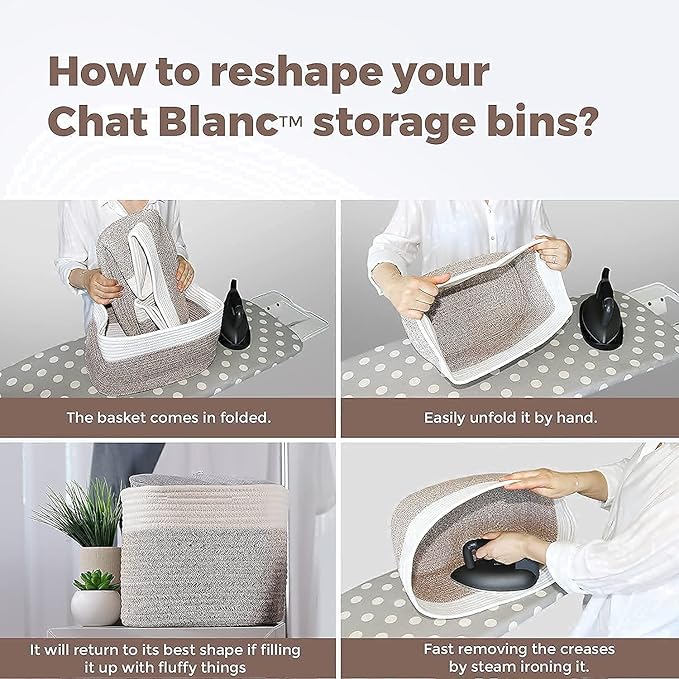 How to reshape your Chat Blanc™ storage bins?

The basket comes in folded.

Easily unfold it by hand.

It will return to its best shape if filling it up with fluffy things

Fast removing the creases by steam ironing it.