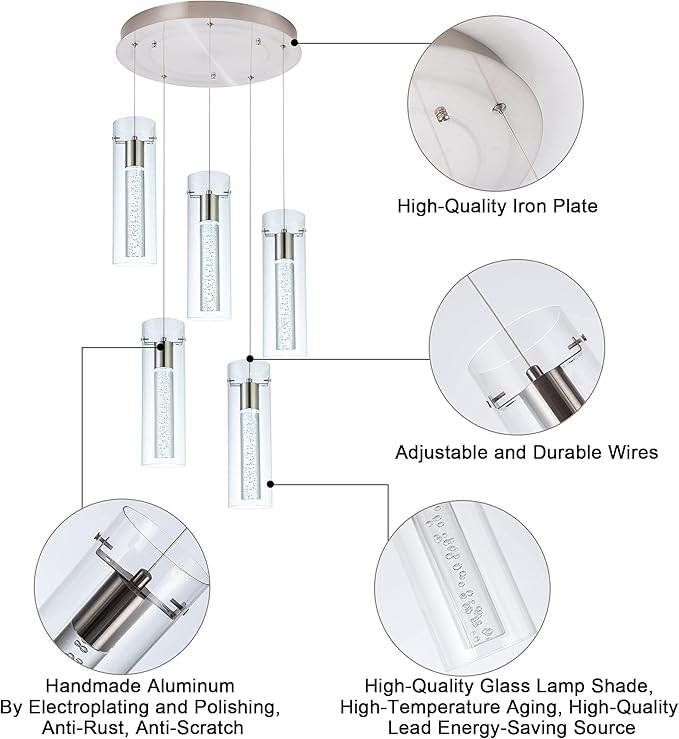 High-Quality Iron Plate

Adjustable and Durable Wires

Handmade Aluminum
By Electroplating and Polishing,
Anti-Rust, Anti-Scratch

High-Quality Glass Lamp Shade,
High-Temperature Aging, High-Quality
Lead Energy-Saving Source