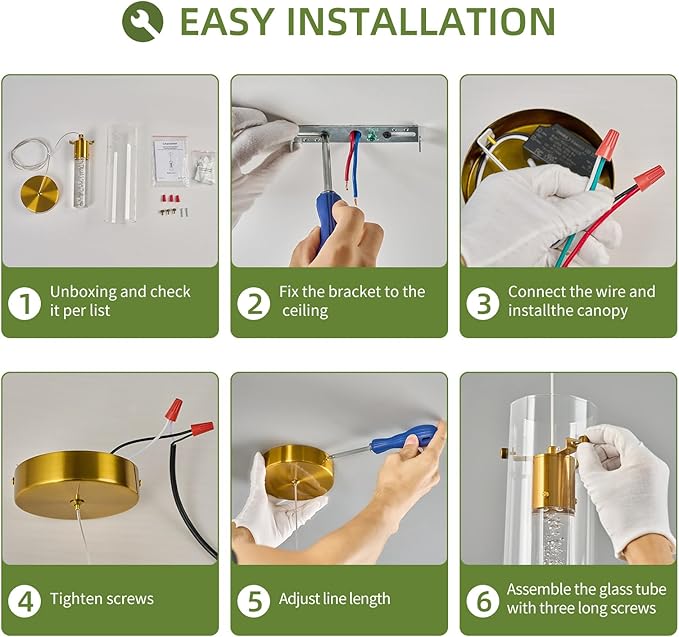 EASY INSTALLATION

1 Unboxing and check it per list

2 Fix the bracket to the ceiling

3 Connect the wire and installthe canopy

4 Tighten screws

5 Adjust line length

6 Assemble the glass tube with three long screws