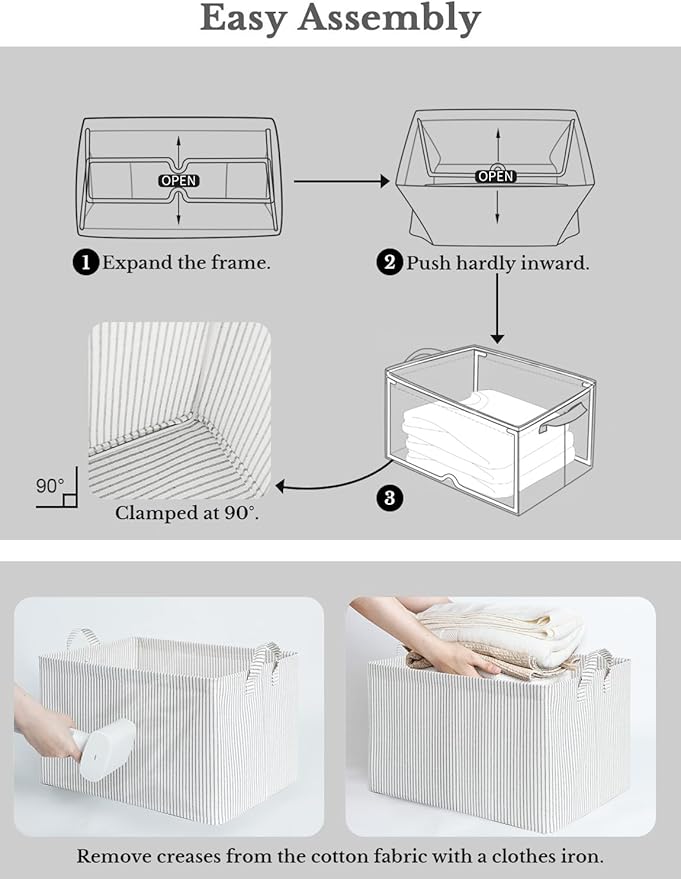 Easy Assembly

OPEN

1 Expand the frame.

OPEN

2 Push hardly inward.

90°

Clamped at 90°.

3

Remove creases from the cotton fabric with a clothes iron.